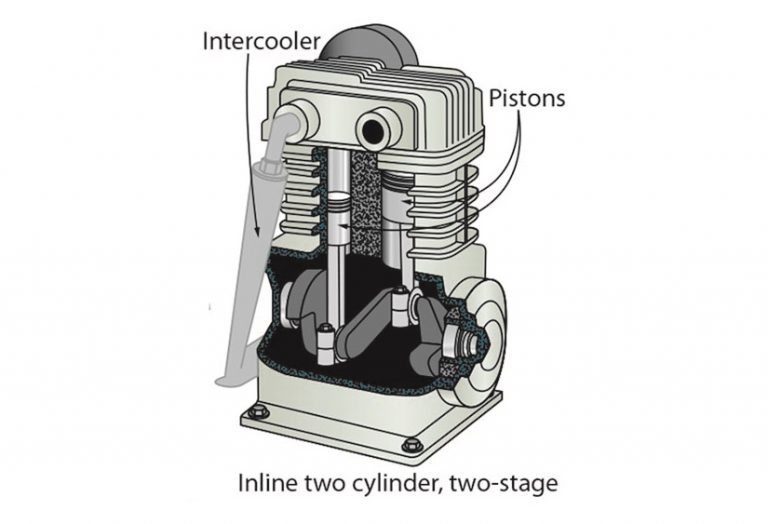 Intercooler

Pistons

Inline two cylinder, two-stage